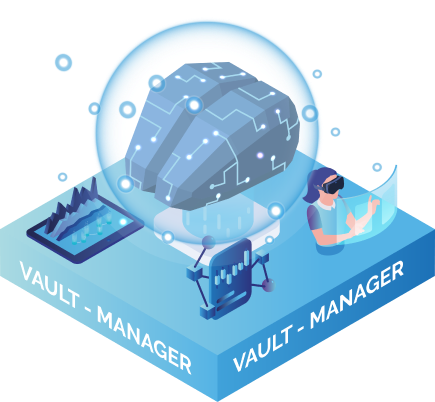 VAULT - MANAGER

VAULT - MANAGER